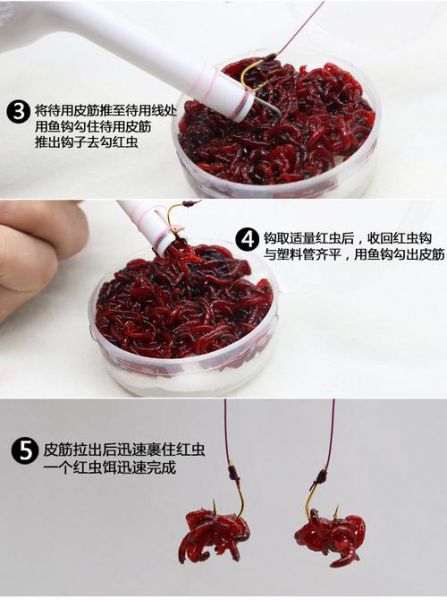 3 将待用皮筋推至待用线处
用鱼钩勾住待用皮筋
推出钩子去勾红虫

4 钩取适量红虫后，收回红虫钩
与塑料管齐平，用鱼钩勾出皮筋

5 皮筋拉出后迅速裹住红虫
一个红虫饵迅速完成