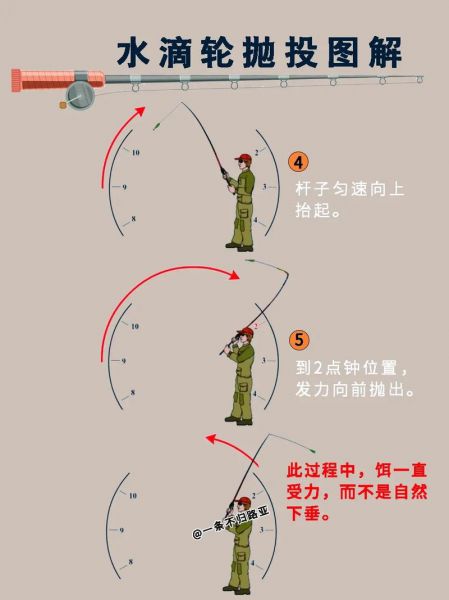 水滴轮抛投图解

10
9
8
2
3
4

4
杆子匀速向上抬起。

10
9
8
2
3
4

5
到2点钟位置，发力向前抛出。

10
9
8
2
3
4

此过程中，饵一直受力，而不是自然下垂。

@一条不归路亚