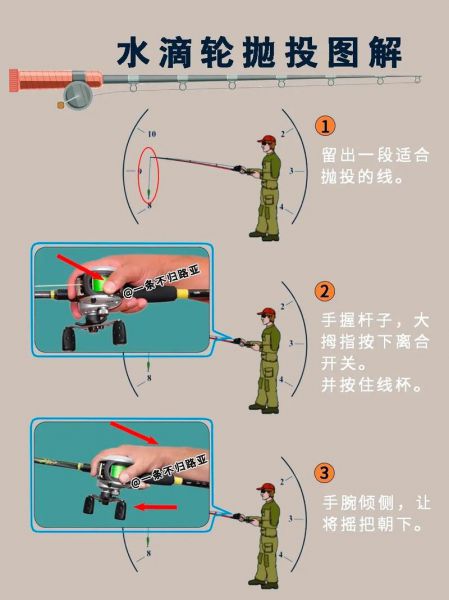 水滴轮抛投图解

10
9
8
2
3
4

1
留出一段适合抛投的线。

@一条不归路亚
8
2
3
4

2
手握杆子，大拇指按下离合开关。
并按住线杯。

@一条不归路亚
8
2
3
4

3
手腕倾侧，让将摇把朝下。